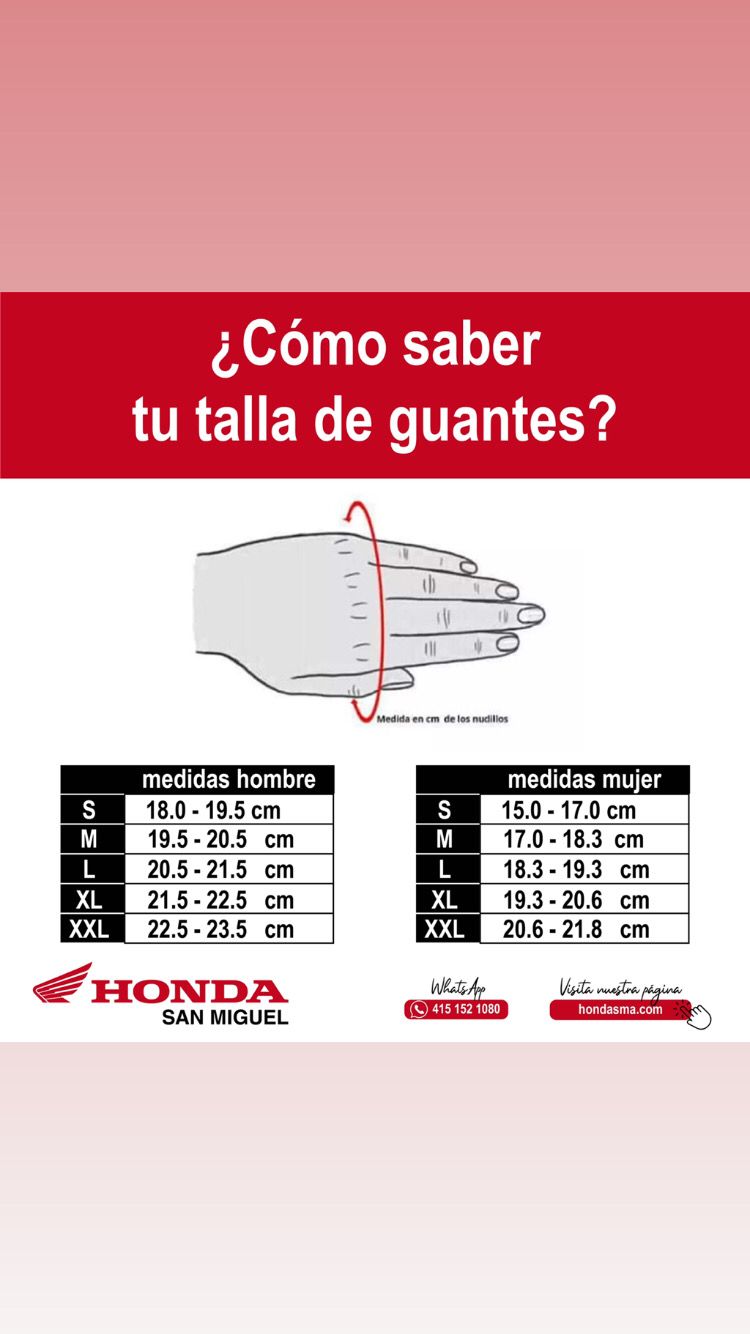 ¿Cómo saber tu talla de guantes?

Medida en cm de los nudillos

| | medidas hombre |
|---|---|
| S | 18.0 - 19.5 cm |
| M | 19.5 - 20.5 cm |
| L | 20.5 - 21.5 cm |
| XL | 21.5 - 22.5 cm |
| XXL | 22.5 - 23.5 cm |

| | medidas mujer |
|---|---|
| S | 15.0 - 17.0 cm |
| M | 17.0 - 18.3 cm |
| L | 18.3 - 19.3 cm |
| XL | 19.3 - 20.6 cm |
| XXL | 20.6 - 21.8 cm |

HONDA
SAN MIGUEL

WhatsApp
415 152 1080

Visita nuestra página
hondasma.com